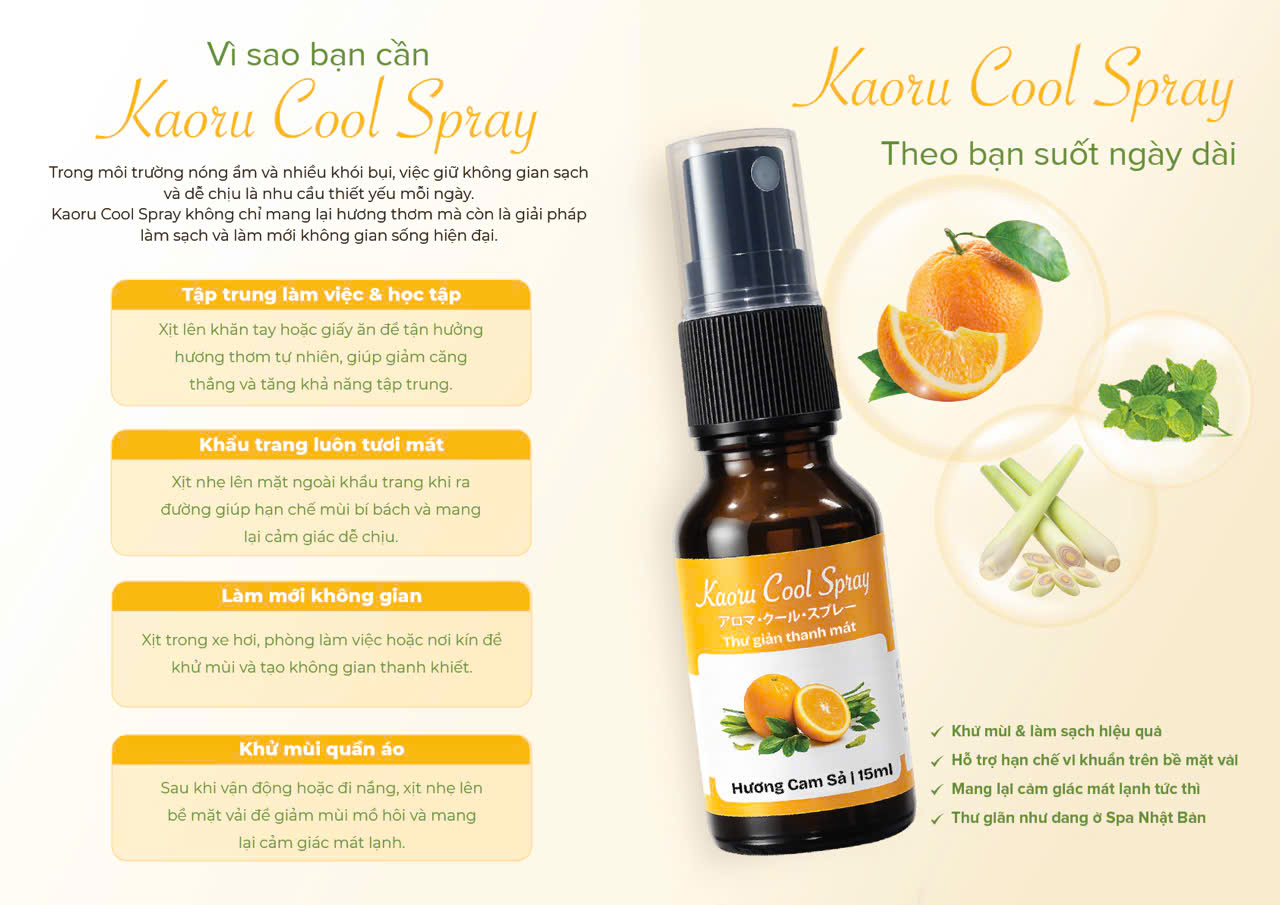 Vì sao bạn cần
Kaoru Cool Spray

Trong môi trường nóng ẩm và nhiều khói bụi, việc giữ không gian sạch và dễ chịu là nhu cầu thiết yếu mỗi ngày.
Kaoru Cool Spray không chỉ mang lại hương thơm mà còn là giải pháp làm sạch và làm mới không gian sống hiện đại.

Tập trung làm việc & học tập

Xịt lên khăn tay hoặc giấy ăn để tận hưởng hương thơm tự nhiên, giúp giảm căng thẳng và tăng khả năng tập trung.

Khẩu trang luôn tươi mát

Xịt nhẹ lên mặt ngoài khẩu trang khi ra đường giúp hạn chế mùi bí bách và mang lại cảm giác dễ chịu.

Làm mới không gian

Xịt trong xe hơi, phòng làm việc hoặc nơi kín để khử mùi và tạo không gian thanh khiết.

Khử mùi quần áo

Sau khi vận động hoặc đi nắng, xịt nhẹ lên bề mặt vải để giảm mùi mồ hôi và mang lại cảm giác mát lạnh.

Kaoru Cool Spray

Theo bạn suốt ngày dài

Kaoru Cool Spray
アロマ・クール・スプレー
Thư giãn thanh mát

Hương Cam Sả | 15ml

✓ Khử mùi & làm sạch hiệu quả
✓ Hỗ trợ hạn chế vi khuẩn trên bề mặt vải
✓ Mang lại cảm giác mát lạnh tức thì
✓ Thư giãn như đang ở Spa Nhật Bản